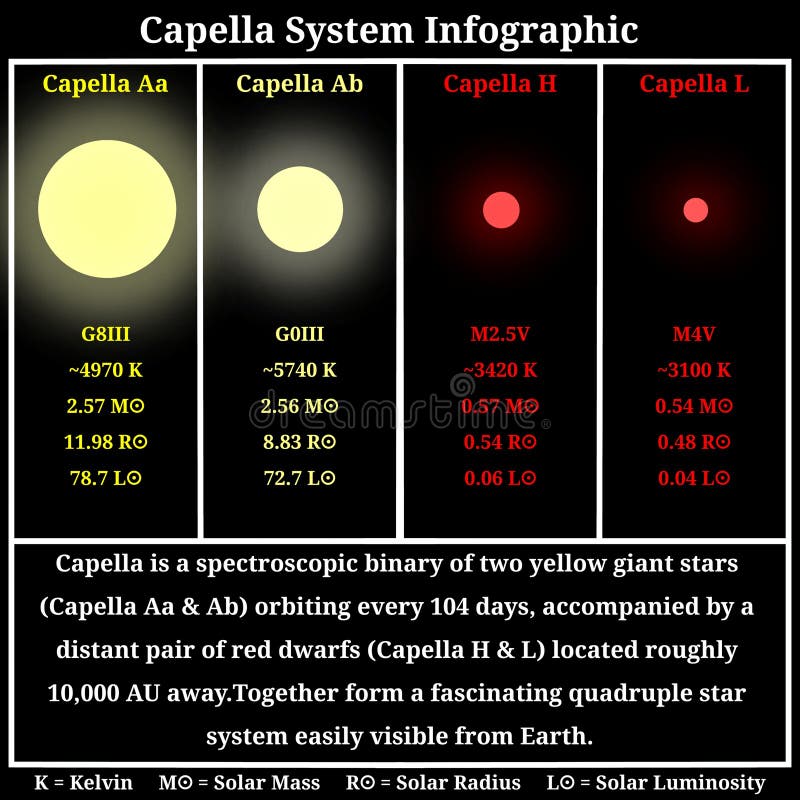 Capella System Infographic

Capella Aa

G8III
~4970 K
2.57 M☉
11.98 R☉
78.7 L☉

Capella Ab

G0III
~5740 K
2.56 M☉
8.83 R☉
72.7 L☉

Capella H

M2.5V
~3420 K
0.57 M☉
0.54 R☉
0.06 L☉

Capella L

M4V
~3100 K
0.54 M☉
0.48 R☉
0.04 L☉

dreamstime

Capella is a spectroscopic binary of two yellow giant stars (Capella Aa & Ab) orbiting every 104 days, accompanied by a distant pair of red dwarfs (Capella H & L) located roughly 10,000 AU away.Together form a fascinating quadruple star system easily visible from Earth.

K = Kelvin M☉ = Solar Mass R☉ = Solar Radius L☉ = Solar Luminosity