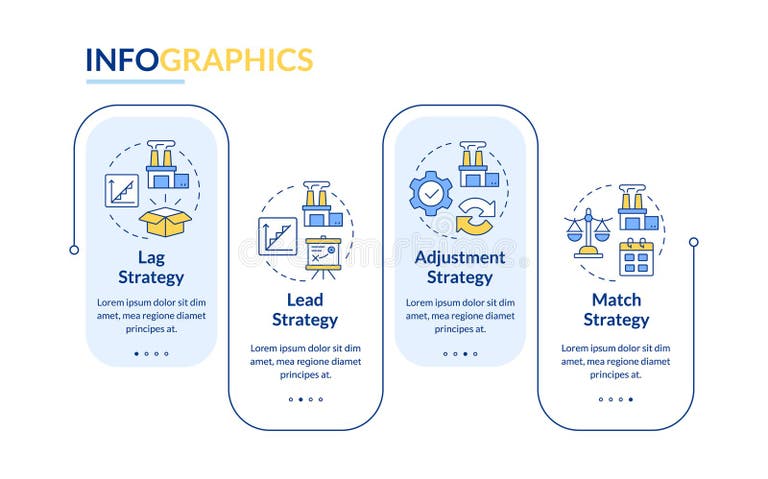 INFOGRAPHICS

Lag Strategy

Lorem ipsum dolor sit dim amet, mea regione diamet principes at.

Lead Strategy

Lorem ipsum dolor sit dim amet, mea regione diamet principes at.

Adjustment Strategy

Lorem ipsum dolor sit dim amet, mea regione diamet principes at.

Match Strategy

Lorem ipsum dolor sit dim amet, mea regione diamet principes at.