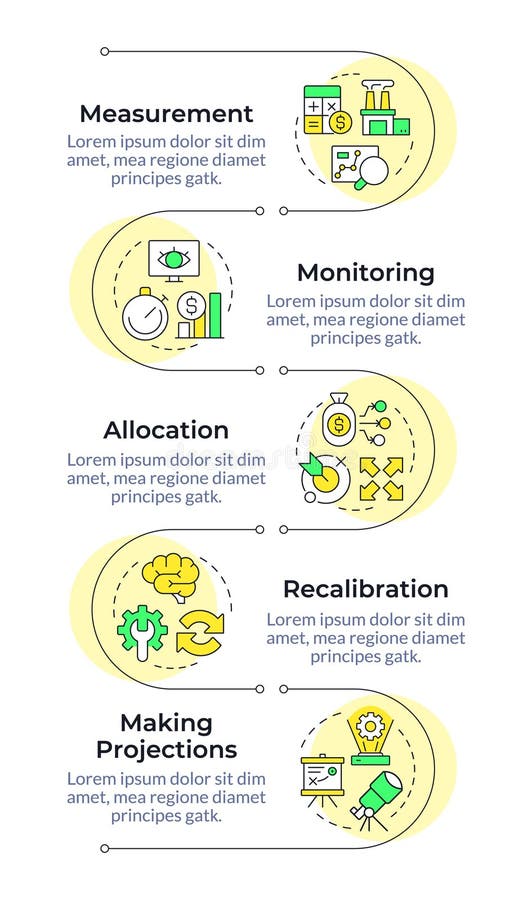 Measurement
Lorem ipsum dolor sit dim amet, mea regione diamet principes gatk.

Monitoring
Lorem ipsum dolor sit dim amet, mea regione diamet principes gatk.

Allocation
Lorem ipsum dolor sit dim amet, mea regione diamet principes gatk.

Recalibration
Lorem ipsum dolor sit dim amet, mea regione diamet principes gatk.

Making Projections
Lorem ipsum dolor sit dim amet, mea regione diamet principes gatk.