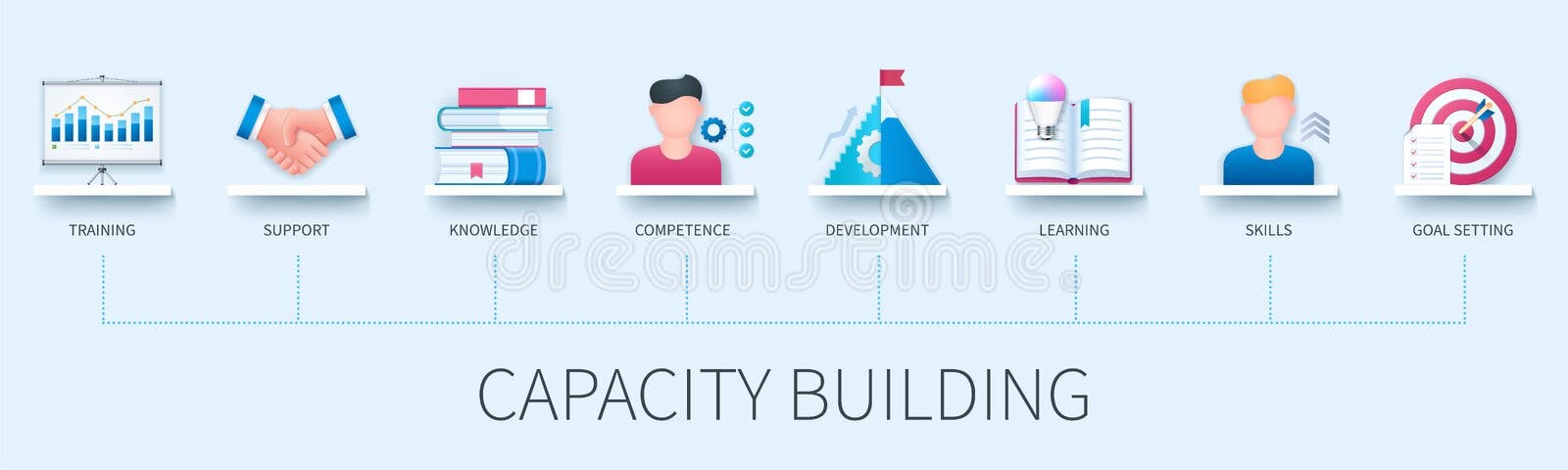 TRAINING

SUPPORT

KNOWLEDGE

COMPETENCE

DEVELOPMENT

LEARNING

SKILLS

GOAL SETTING

dreamstime

CAPACITY BUILDING