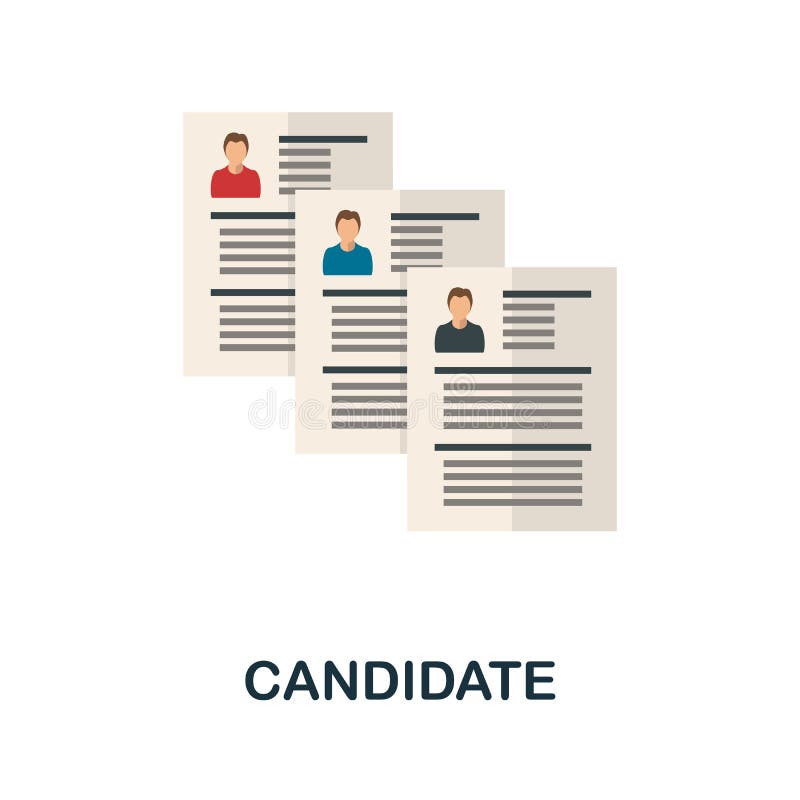 dreamstime

CANDIDATE