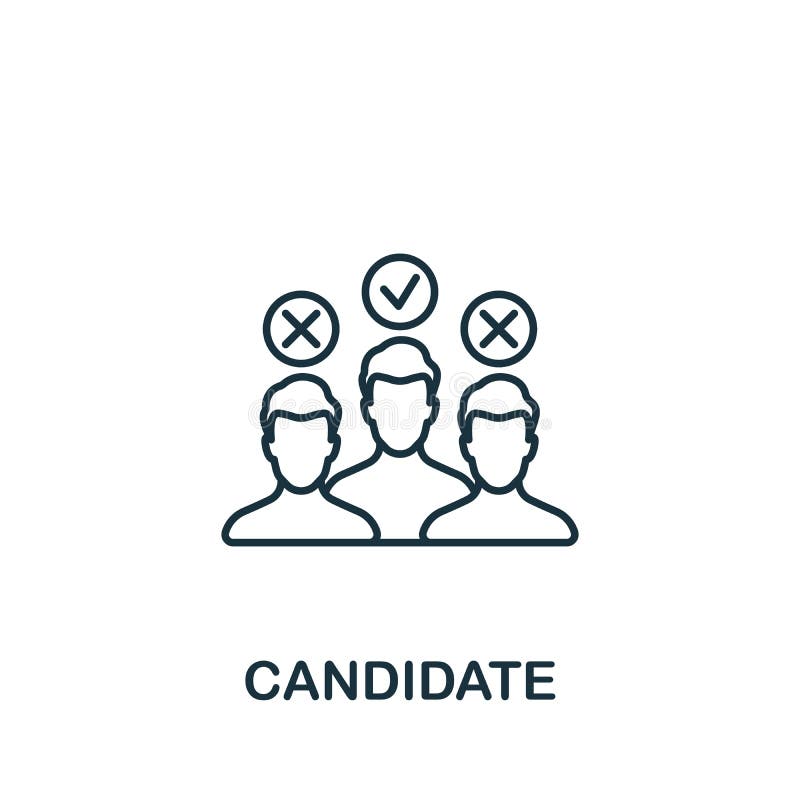 CANDIDATE