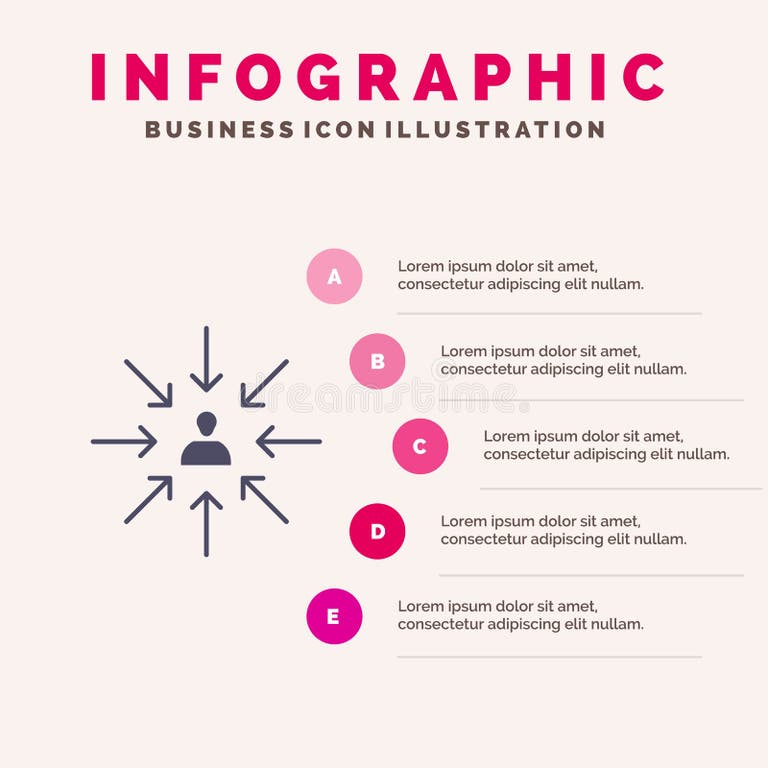 INFOGRAPHIC
BUSINESS ICON ILLUSTRATION

A
Lorem ipsum dolor sit amet, consectetur adipiscing elit nullam.

B
Lorem ipsum dolor sit amet, consectetur adipiscing elit nullam.

dreamstime

C
Lorem ipsum dolor sit amet, consectetur adipiscing elit nullam.

D
Lorem ipsum dolor sit amet, consectetur adipiscing elit nullam.

E
Lorem ipsum dolor sit amet, consectetur adipiscing elit nullam.