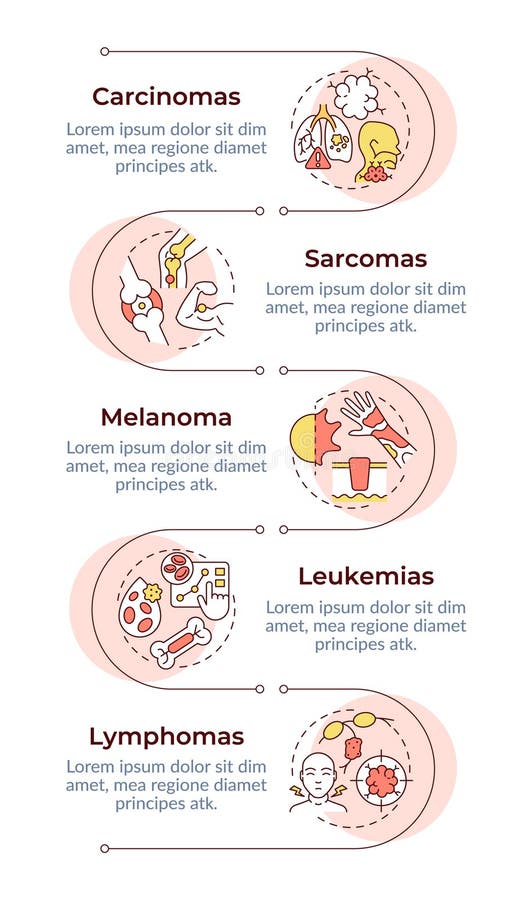 Carcinomas
Lorem ipsum dolor sit dim amet, mea regione diamet principes atk.

Sarcomas
Lorem ipsum dolor sit dim amet, mea regione diamet principes atk.

Melanoma
Lorem ipsum dolor sit dim amet, mea regione diamet principes atk.

Leukemias
Lorem ipsum dolor sit dim amet, mea regione diamet principes atk.

Lymphomas
Lorem ipsum dolor sit dim amet, mea regione diamet principes atk.