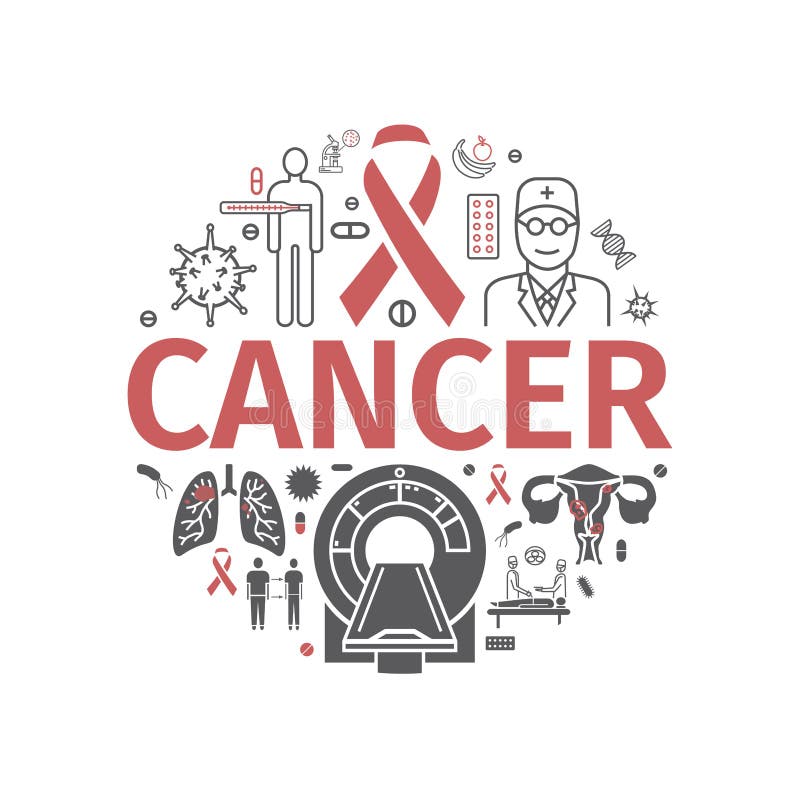 CANCER

dreamstime