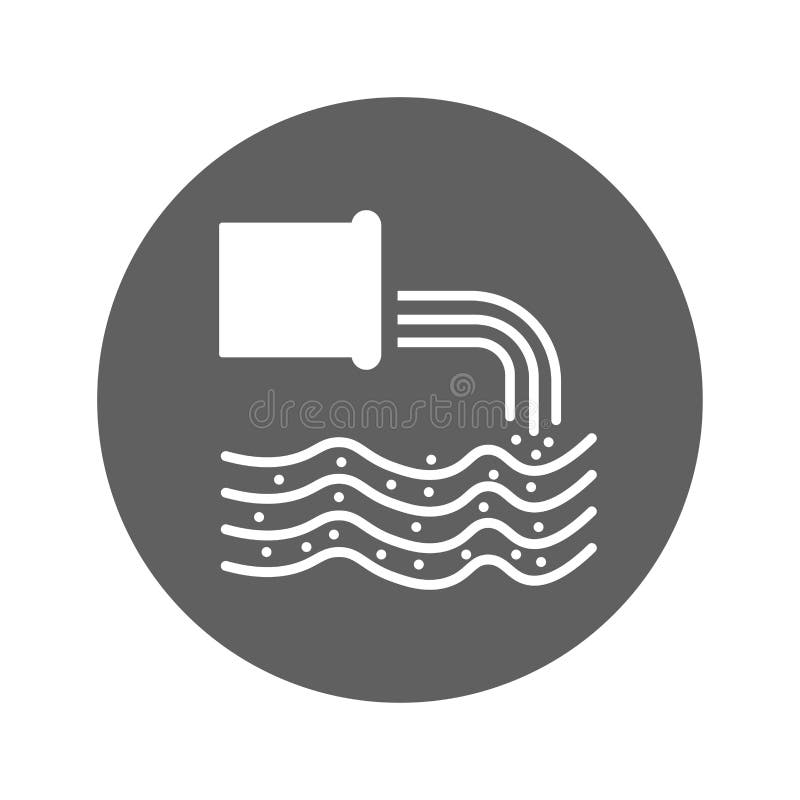 dreamstime