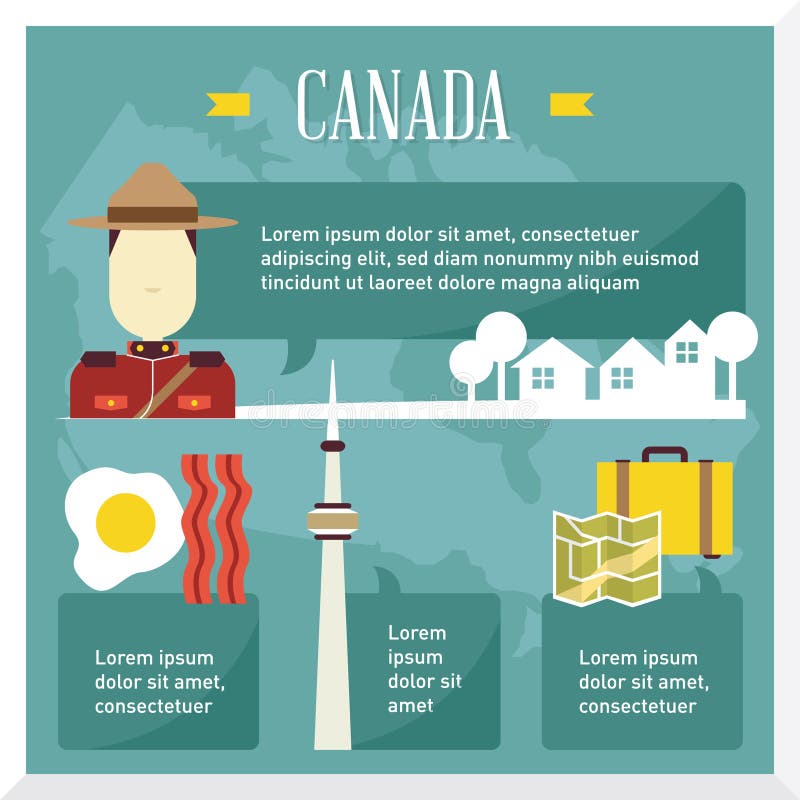 CANADA

Lorem ipsum dolor sit amet, consectetuer adipiscing elit, sed diam nonummy nibh euismod tincidunt ut laoreet dolore magna aliquam

dreamstime

Lorem ipsum dolor sit amet, consectetuer

Lorem ipsum dolor sit amet

Lorem ipsum dolor sit amet, consectetuer