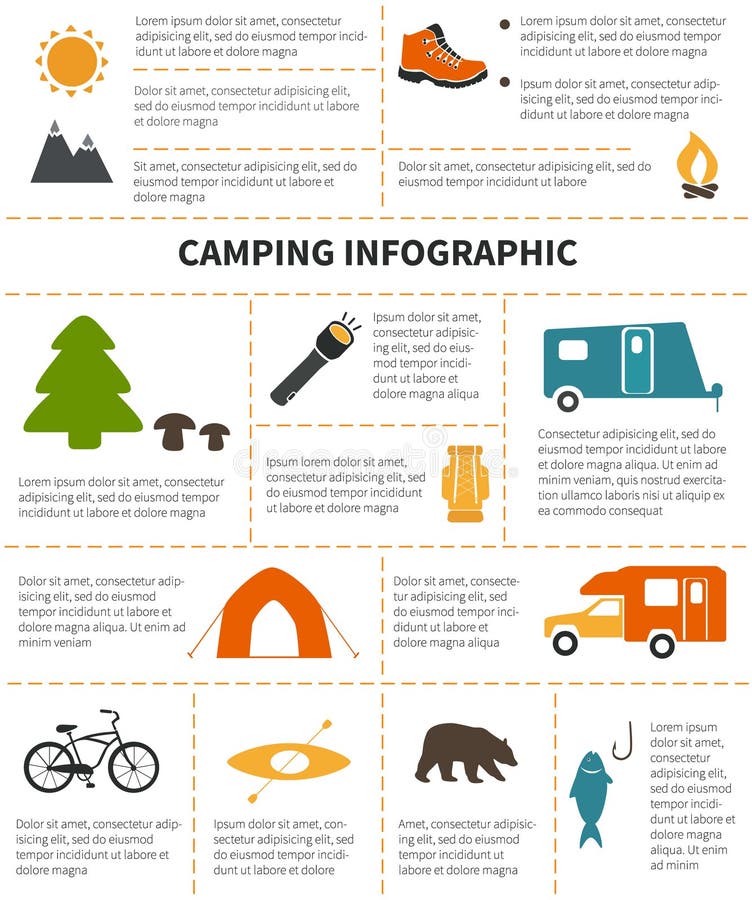 Lorem ipsum dolor sit amet, consectetur adipisicing elit, sed do eiusmod tempor incididunt ut labore et dolore magna

Dolor sit amet, consectetur adipisicing elit, sed do eiusmod tempor incididunt ut labore et dolore magna

Sit amet, consectetur adipisicing elit, sed do eiusmod tempor incididunt ut labore et dolore magna

Lorem ipsum dolor sit amet, consectetur adipisicing elit, sed do eiusmod tempor incididunt ut labore et dolore magna

Ipsum dolor sit amet, consectetur adipisicing elit, sed do eiusmod tempor incididunt ut labore et dolore magna

Dolor sit amet, consectetur adipisicing elit, sed do eiusmod tempor incididunt ut labore

CAMPING INFOGRAPHIC

Lorem ipsum dolor sit amet, consectetur adipisicing elit, sed do eiusmod tempor incididunt ut labore et dolore magna

Ipsum dolor sit amet, consectetur adipisicing elit, sed do eiusmod tempor incididunt ut labore et dolore magna aliqua

Ipsum lorem dolor sit amet, consectetur adipisicing elit, sed do eiusmod tempor incididunt ut labore et dolore magna

Consectetur adipisicing elit, sed do eiusmod tempor incididunt ut labore et dolore magna aliqua. Ut enim ad minim veniam, quis nostrud exercitation ullamco laboris nisi ut aliquip ex ea commodo consequat

Dolor sit amet, consectetur adipisicing elit, sed do eiusmod tempor incididunt ut labore et dolore magna aliqua. Ut enim ad minim veniam

Dolor sit amet, consectetur adipisicing elit, sed do eiusmod tempor incididunt ut labore et dolore magna aliqua

Dolor sit amet, consectetur adipisicing elit, sed do eiusmod tempor incididunt ut labore et dolore magna

Ipsum dolor sit amet, consectetur adipisicing elit, sed do eiusmod tempor incididunt ut labore et dolore

Amet, consectetur adipisicing elit, sed do eiusmod tempor incididunt ut labore et dolore magna

Lorem ipsum dolor sit amet, consectetur adipisicing elit, sed do eiusmod tempor incididunt ut labore et dolore magna aliqua. Ut enim ad minim