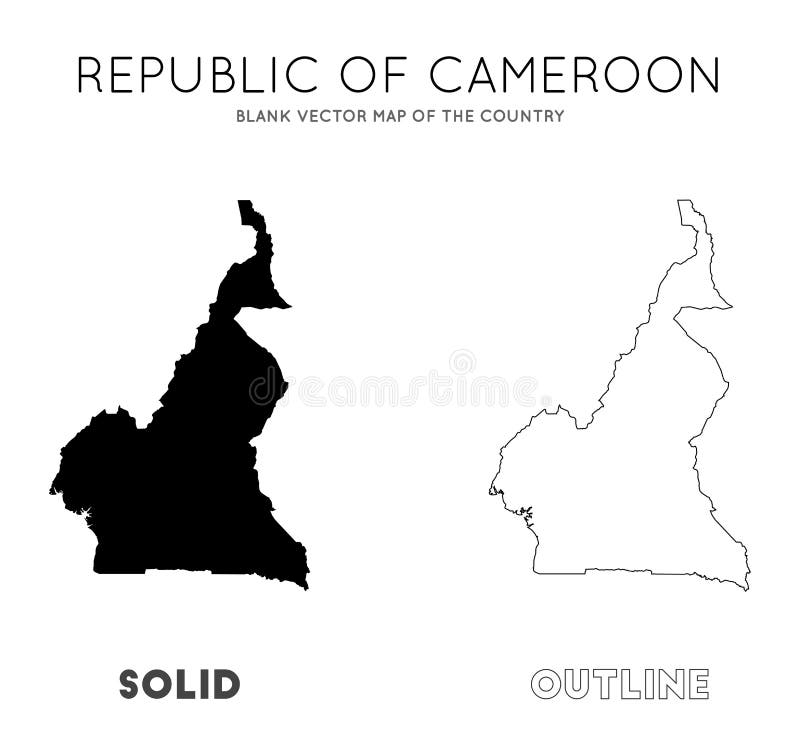 REPUBLIC OF CAMEROON
BLANK VECTOR MAP OF THE COUNTRY

dreamstime

SOLID

OUTLINE