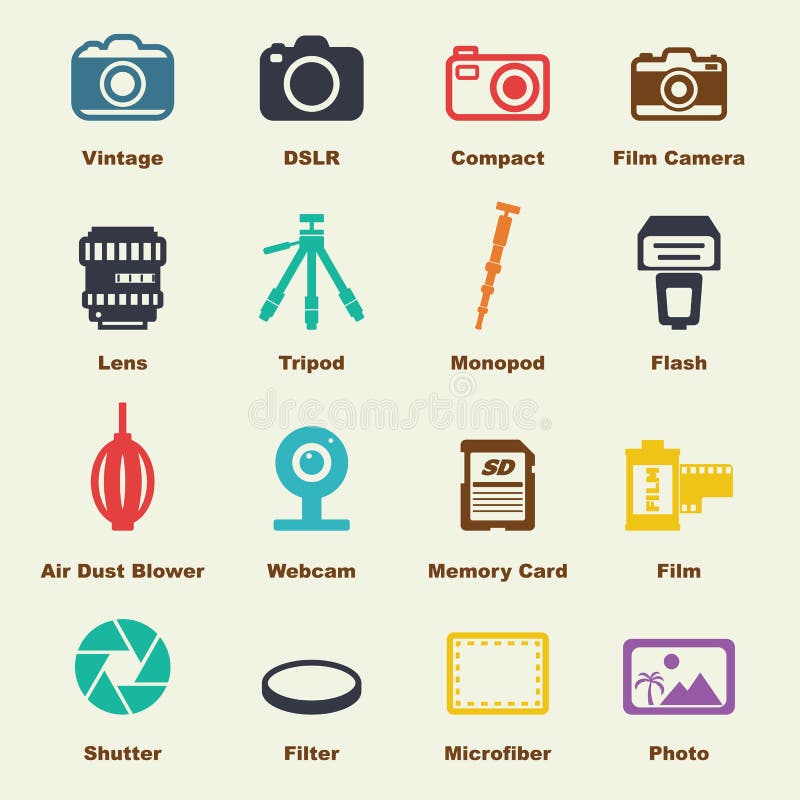 Vintage

DSLR

Compact

Film Camera

Lens

Tripod

Monopod

Flash

dreamstime

SD

FILM

Air Dust Blower

Webcam

Memory Card

Film

Shutter

Filter

Microfiber

Photo