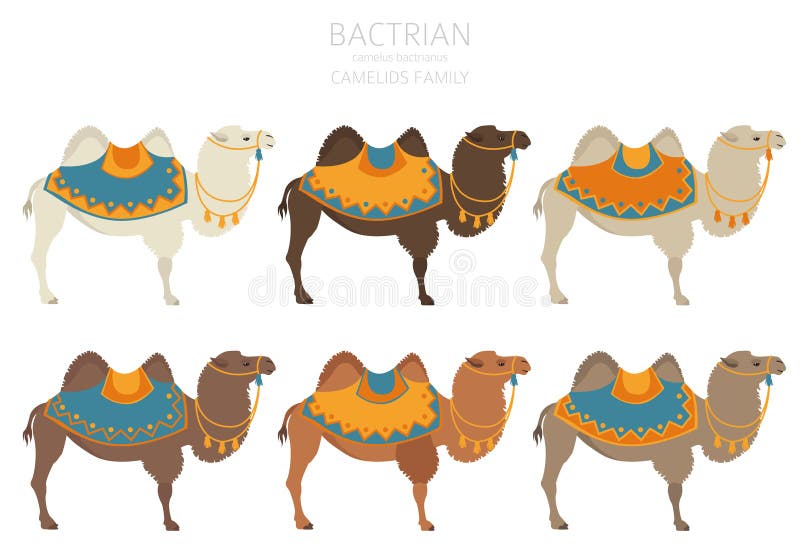 BACTRIAN
camelus bactrianus
CAMELIDS FAMILY

dreamstime