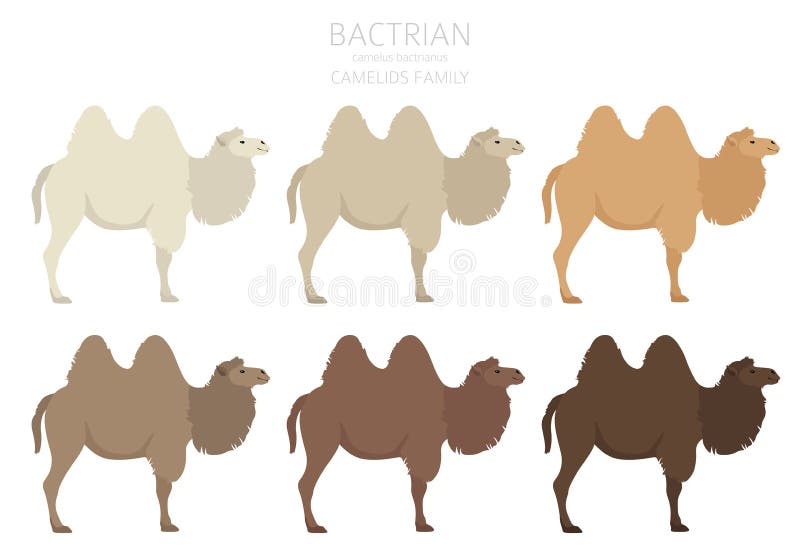 BACTRIAN
camelus bactrianus
CAMELIDS FAMILY

dreamstime