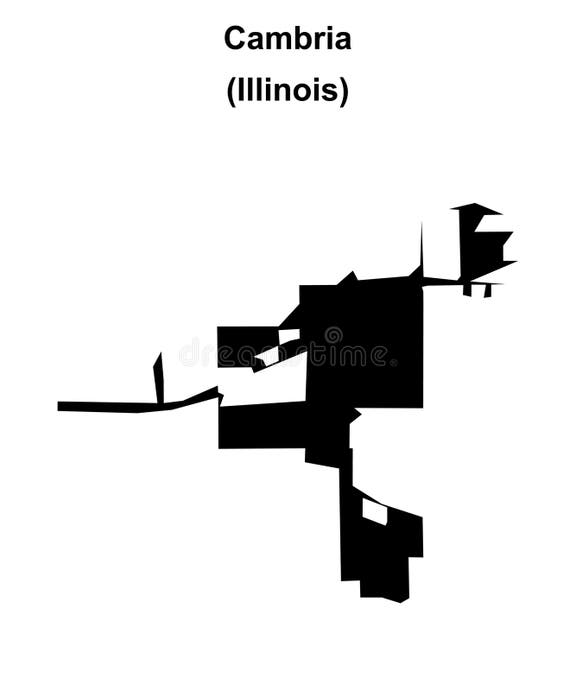 Cambria
(Illinois)

dreamstime.