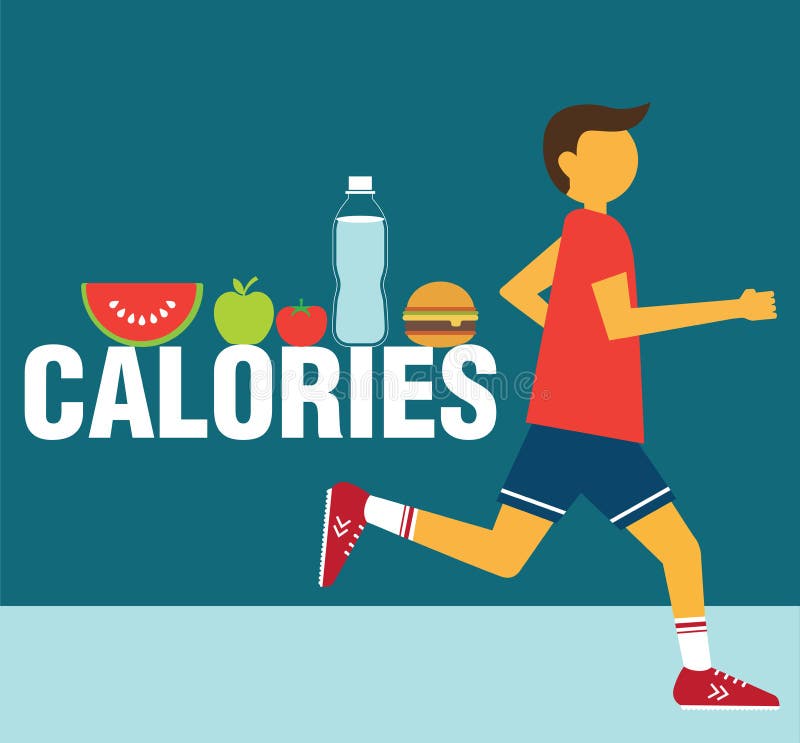 CALORIES