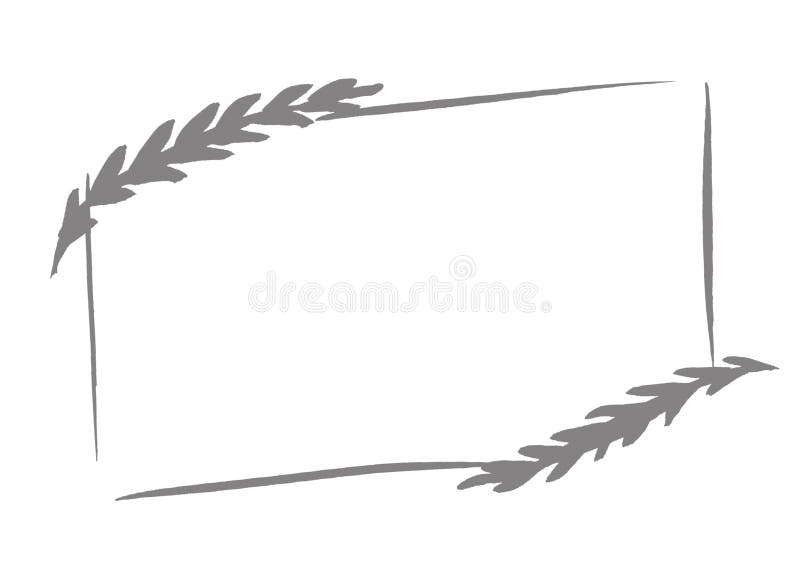 dreamstime.