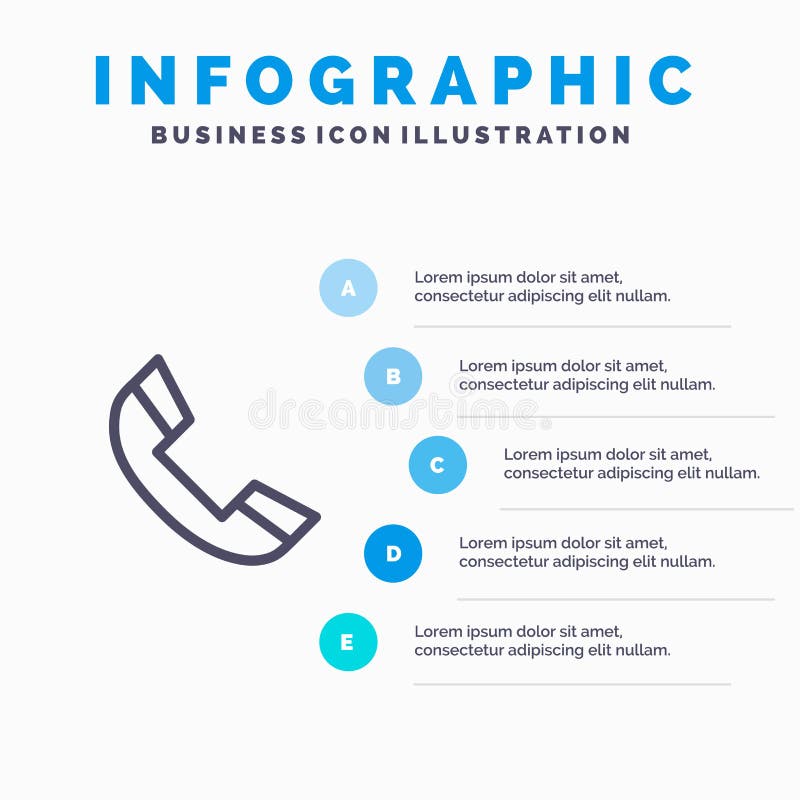 INFOGRAPHIC
BUSINESS ICON ILLUSTRATION

A
Lorem ipsum dolor sit amet, consectetur adipiscing elit nullam.

B
Lorem ipsum dolor sit amet, consectetur adipiscing elit nullam.

dreamstime

C
Lorem ipsum dolor sit amet, consectetur adipiscing elit nullam.

D
Lorem ipsum dolor sit amet, consectetur adipiscing elit nullam.

E
Lorem ipsum dolor sit amet, consectetur adipiscing elit nullam.