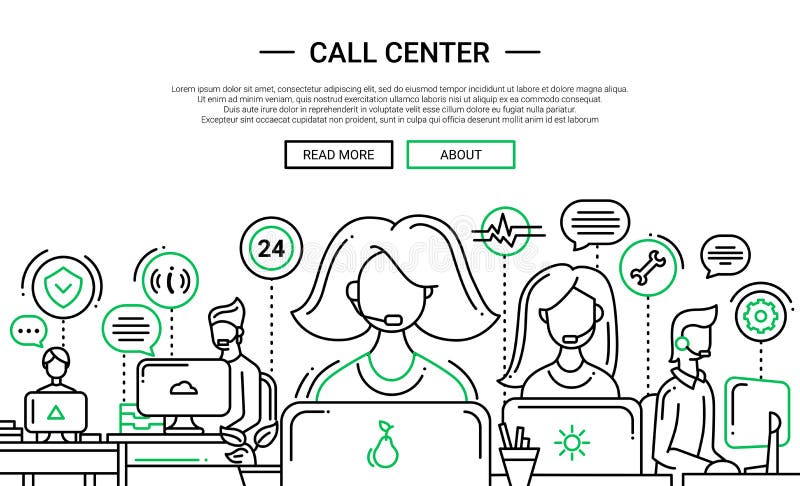 CALL CENTER

Lorem ipsum dolor sit amet, consectetur adipiscing elit, sed do eiusmod tempor incididunt ut labore et dolore magna aliqua. Ut enim ad minim veniam, quis nostrud exercitation ullamco laboris nisi ut aliquip ex ea commodo consequat. Duis aute irure dolor in reprehenderit in voluptate velit esse cillum dolore eu fugiat nulla pariatur. Excepteur sint occaecat cupidatat non proident, sunt in culpa qui officia deserunt mollit anim id est laborum

READ MORE

ABOUT

24