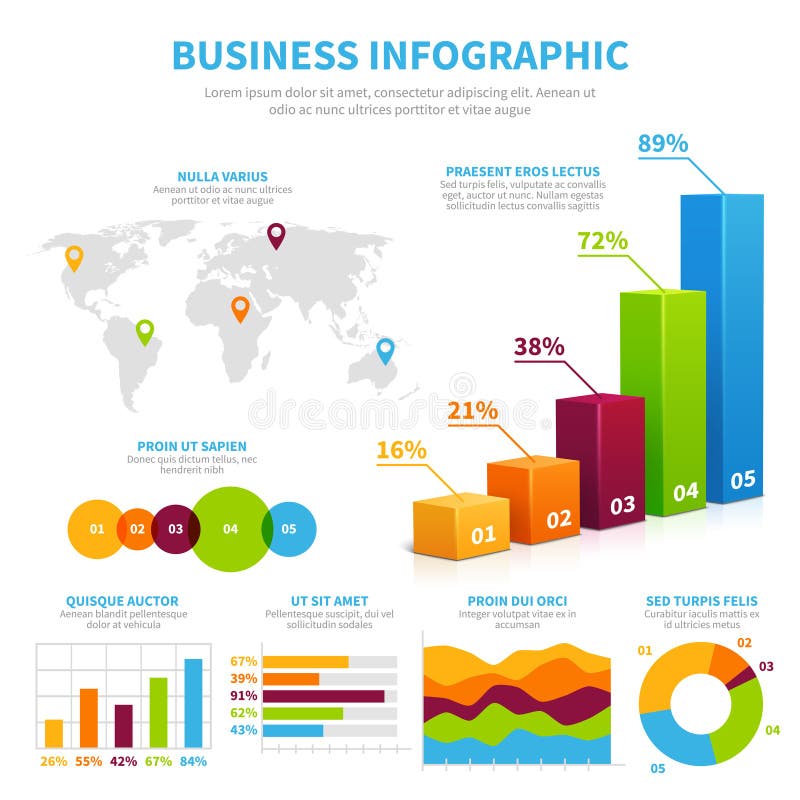 BUSINESS INFOGRAPHIC

Lorem ipsum dolor sit amet, consectetur adipiscing elit. Aenean ut odio ac nunc ultrices porttitor et vitae augue

NULLA VARIUS
Aenean ut odio ac nunc ultrices porttitor et vitae augue

PRAESENT EROS LECTUS
Sed turpis felis, vulputate ac convallis eget, auctor ut nunc. Nullam egestas sollicitudin lectus convallis sagittis

89%
72%
38%
21%
16%

01
02
03
04
05

dreamstime

PROIN UT SAPIEN
Donec quis dictum tellus, nec hendrerit nibh

01 02 03 04 05

QUISQUE AUCTOR
Aenean blandit pellentesque dolor at vehicula

26% 55% 42% 67% 84%

UT SIT AMET
Pellentesque suscipit, dui vel sollicitudin sodales

67%
39%
91%
62%
43%

PROIN DUI ORCI
Integer volutpat vitae ex in accumsan

SED TURPIS FELIS
Curabitur iaculis mattis ex id ultricies metus

01
02
03
04
05