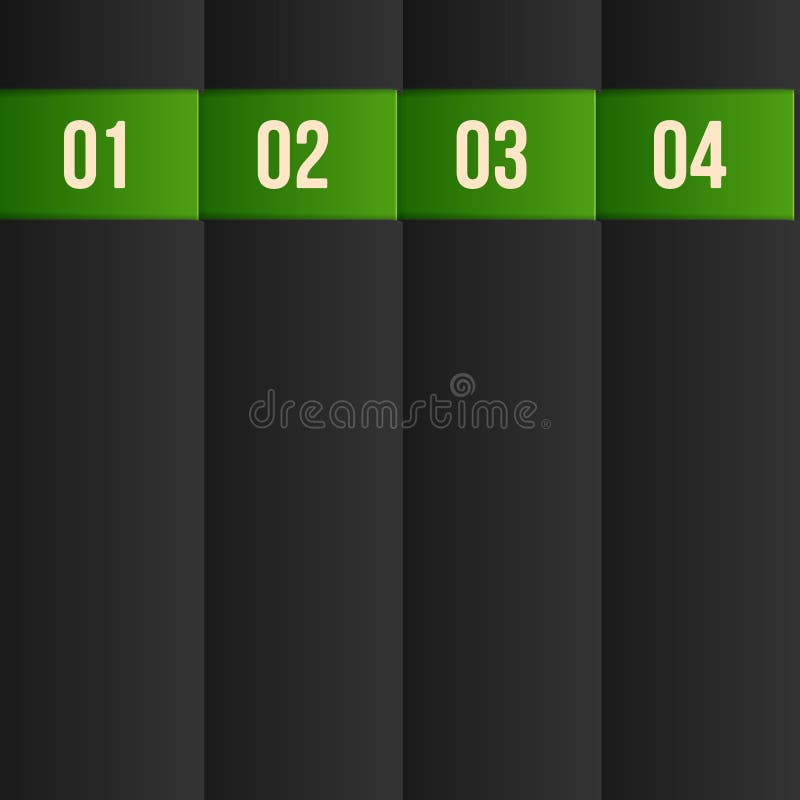 01 02 03 04

dreamstime®