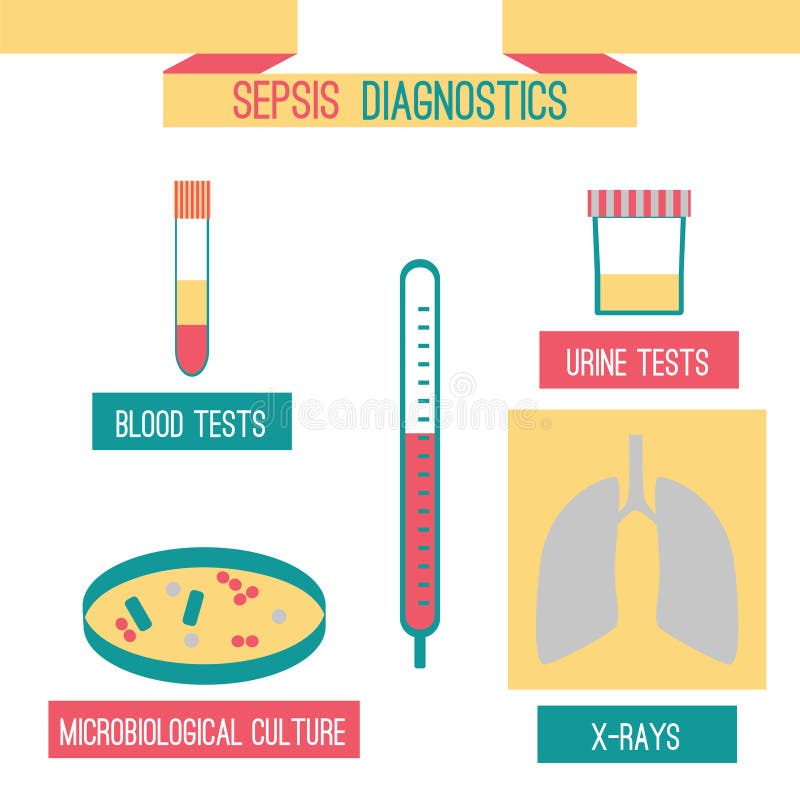 SEPSIS DIAGNOSTICS

BLOOD TESTS

URINE TESTS

dreamstime

MICROBIOLOGICAL CULTURE

X-RAYS