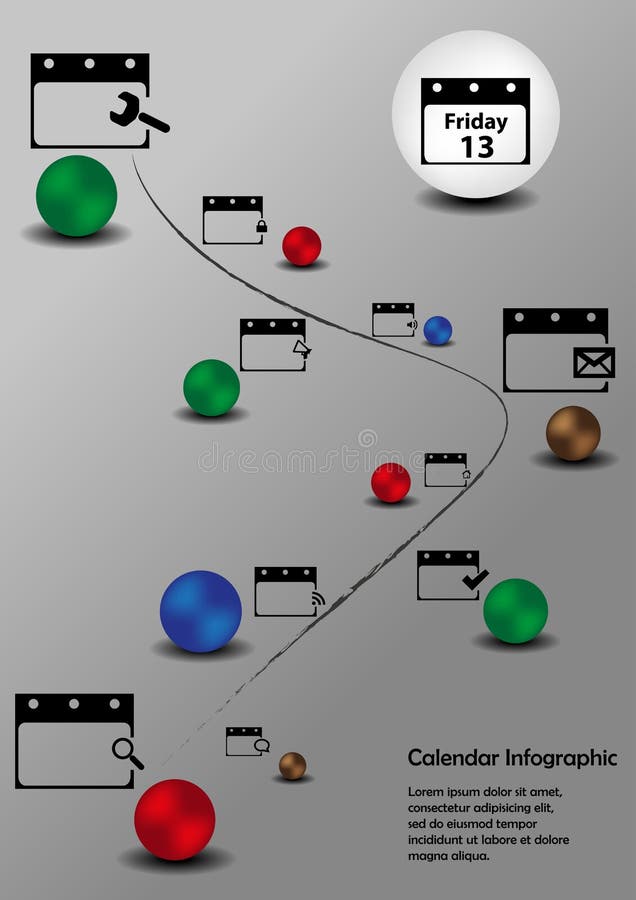 Friday
13

dreamstime

Calendar Infographic

Lorem ipsum dolor sit amet, consectetur adipisicing elit, sed do eiusmod tempor incididunt ut labore et dolore magna aliqua.