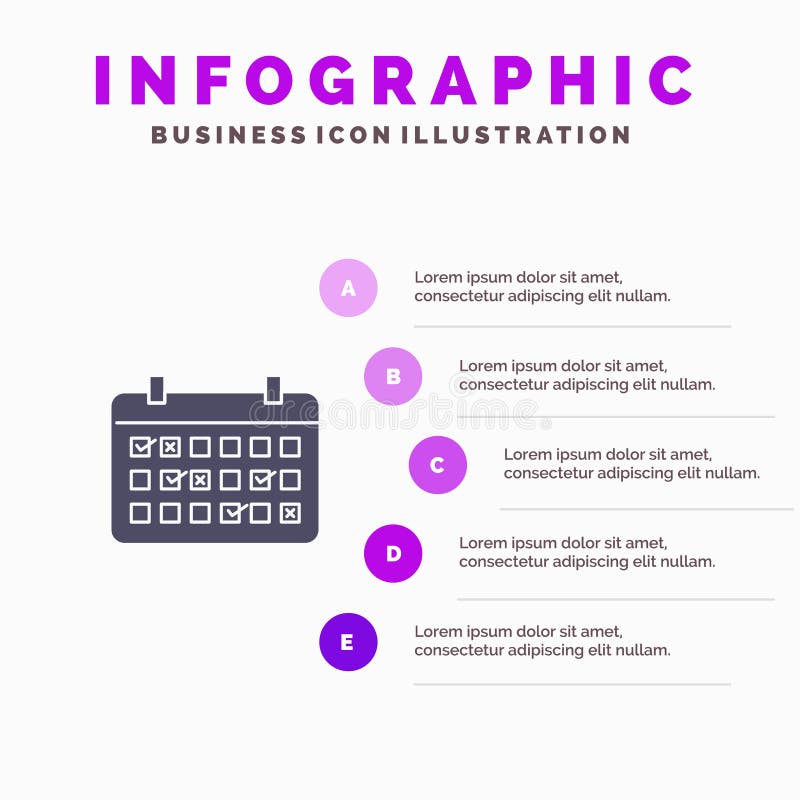 INFOGRAPHIC

BUSINESS ICON ILLUSTRATION

A

Lorem ipsum dolor sit amet, consectetur adipiscing elit nullam.

B

Lorem ipsum dolor sit amet, consectetur adipiscing elit nullam.

dreamstime

C

Lorem ipsum dolor sit amet, consectetur adipiscing elit nullam.

D

Lorem ipsum dolor sit amet, consectetur adipiscing elit nullam.

E

Lorem ipsum dolor sit amet, consectetur adipiscing elit nullam.