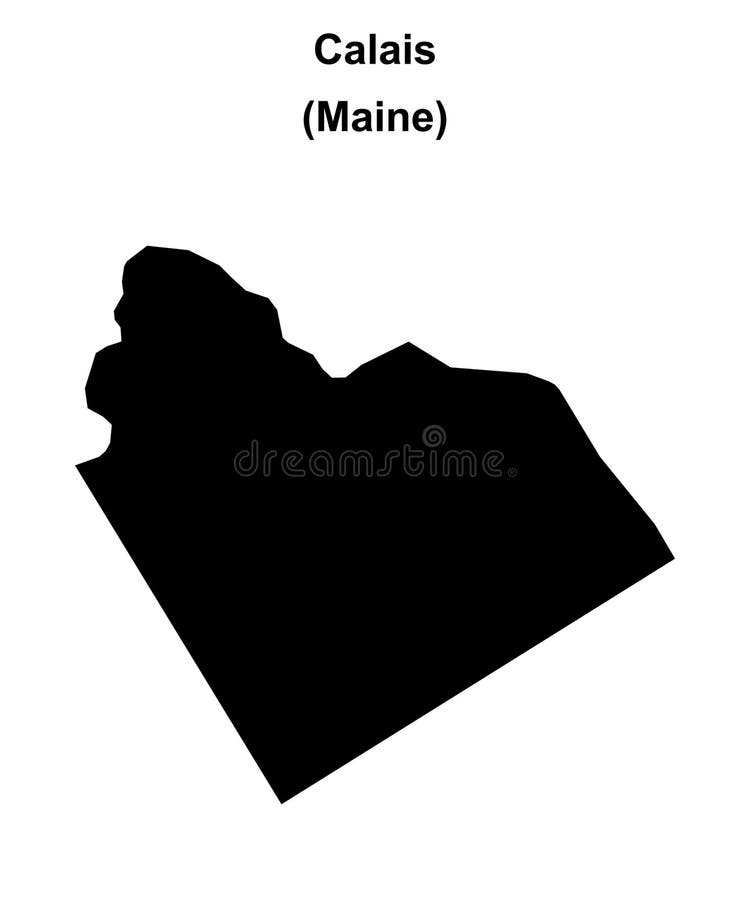 Calais
(Maine)

dreamstime