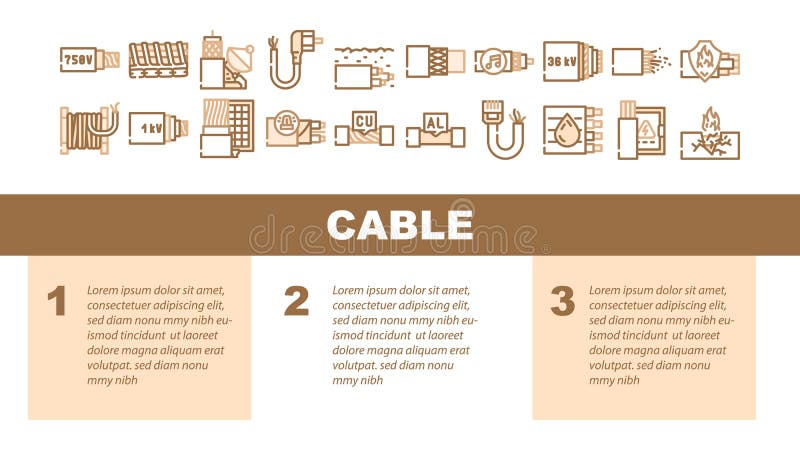 750V

36 kV

1 kV

CU

AL

CABLE

dreamstime

1

Lorem ipsum dolor sit amet, consectetuer adipiscing elit, sed diam nonu mmy nibh euismod tincidunt ut laoreet dolore magna aliquam erat volutpat. sed diam nonu mmy nibh

2

Lorem ipsum dolor sit amet, consectetuer adipiscing elit, sed diam nonu mmy nibh euismod tincidunt ut laoreet dolore magna aliquam erat volutpat. sed diam nonu mmy nibh

3

Lorem ipsum dolor sit amet, consectetuer adipiscing elit, sed diam nonu mmy nibh euismod tincidunt ut laoreet dolore magna aliquam erat volutpat. sed diam nonu mmy nibh