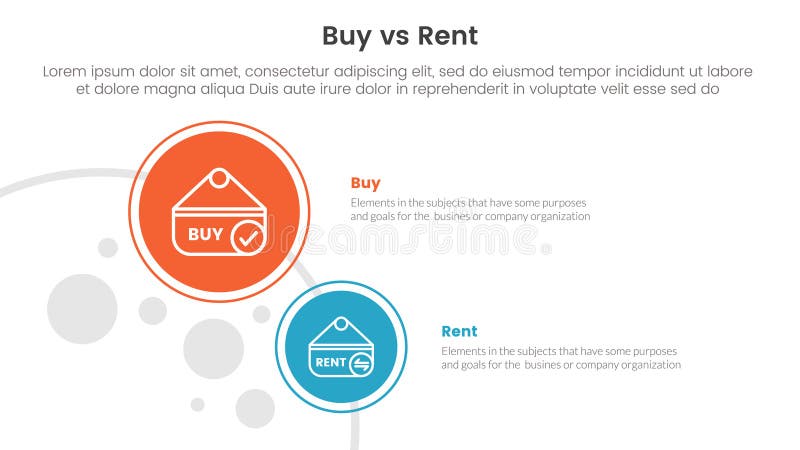 Buy vs Rent

Lorem ipsum dolor sit amet, consectetur adipiscing elit, sed do eiusmod tempor incididunt ut labore et dolore magna aliqua Duis aute irure dolor in reprehenderit in voluptate velit esse sed do

BUY

Buy

Elements in the subjects that have some purposes and goals for the busines or company organization

dreamstime

RENT

Rent

Elements in the subjects that have some purposes and goals for the busines or company organization