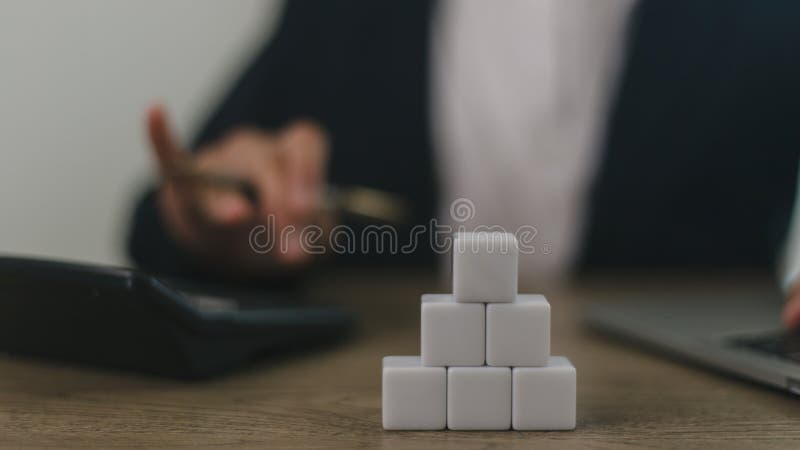 dreamstime