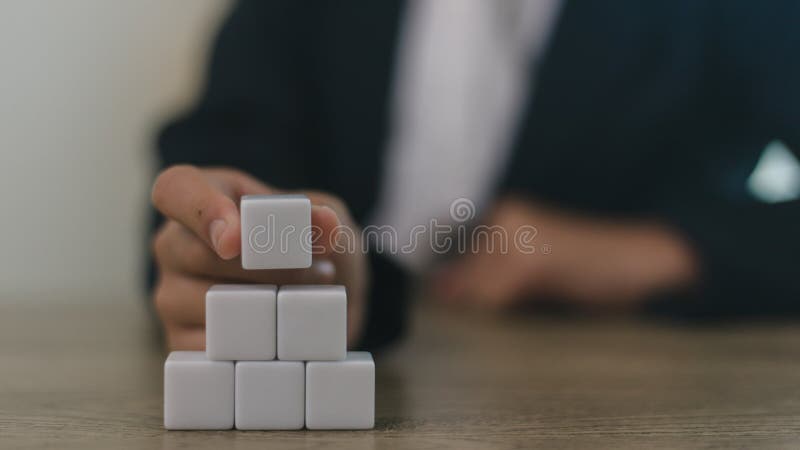 dreamstime