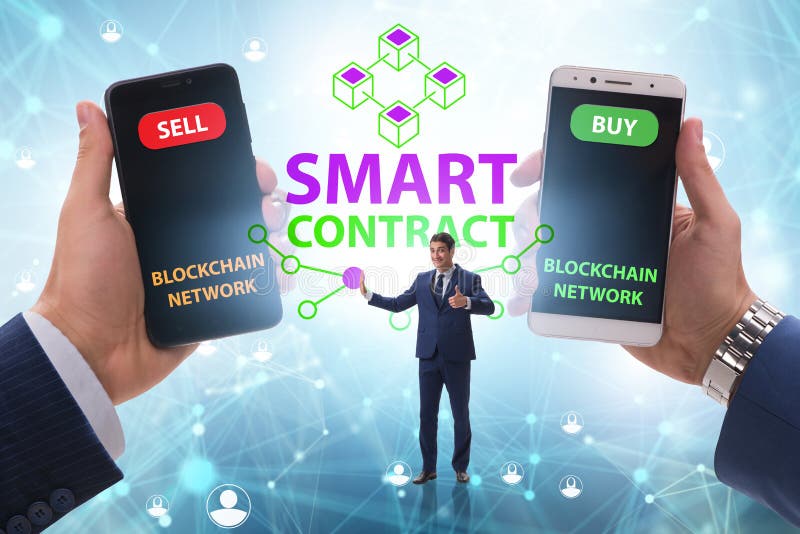 SELL

BLOCKCHAIN NETWORK

SMART CONTRACT

BUY

BLOCKCHAIN NETWORK