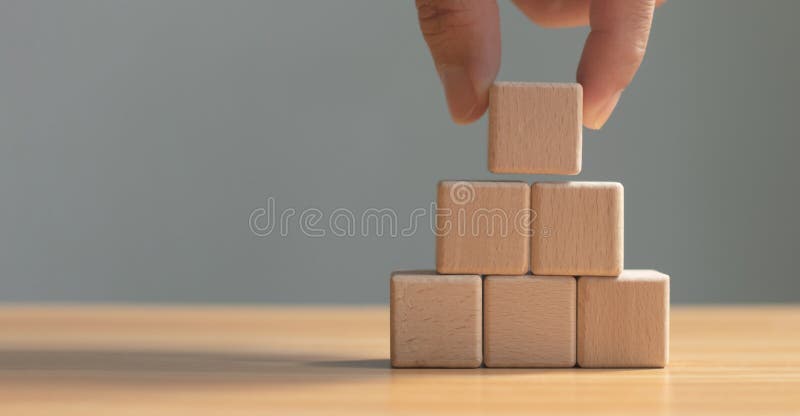 dreamstime