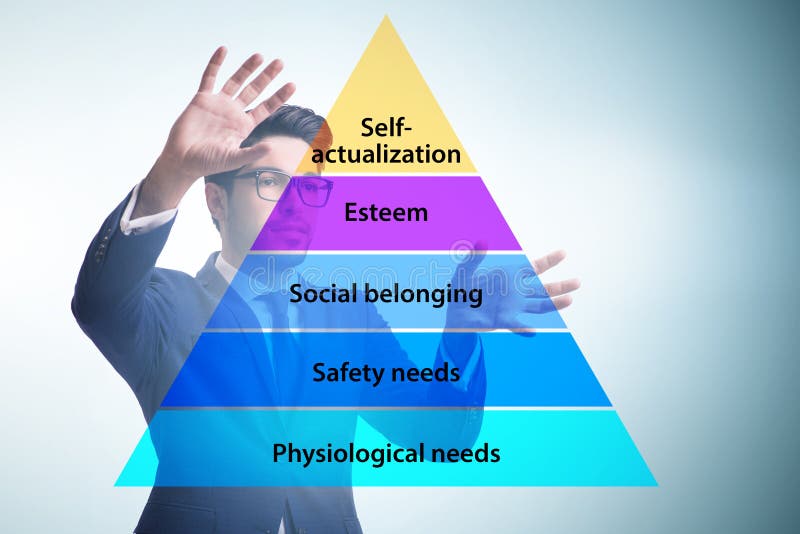 Self-actualization

Esteem

dreamstime

Social belonging

Safety needs

Physiological needs