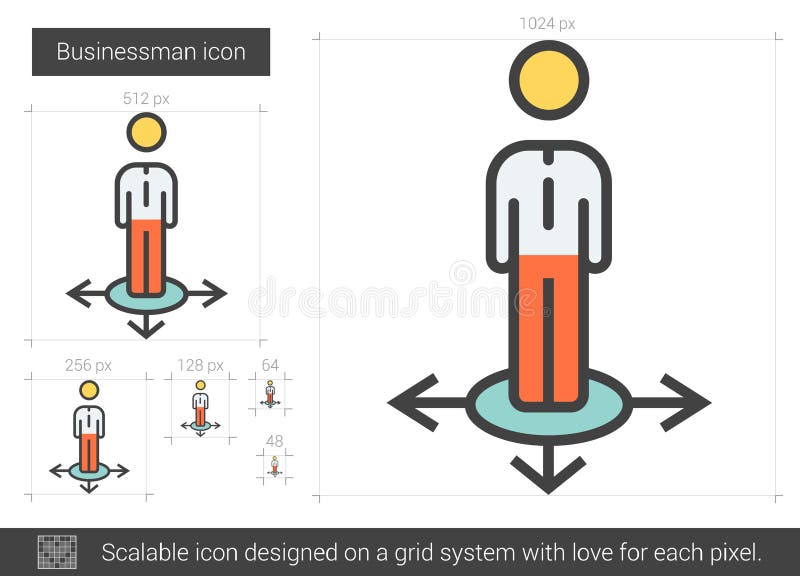 Businessman icon

512 px

256 px

128 px

64

48

1024 px

dreamstime

Scalable icon designed on a grid system with love for each pixel.