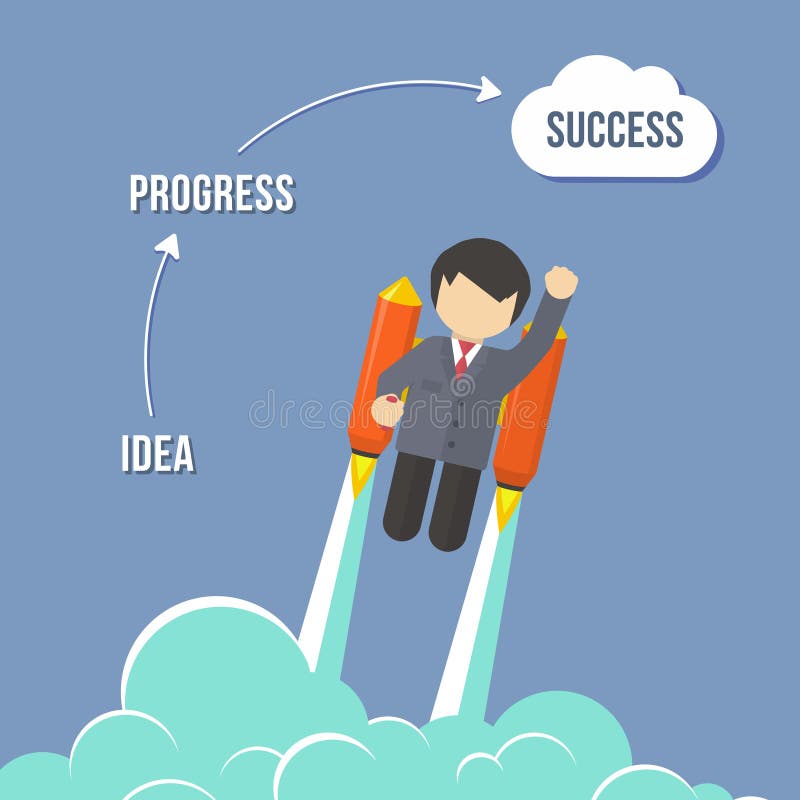 SUCCESS

PROGRESS

IDEA

dreamstime