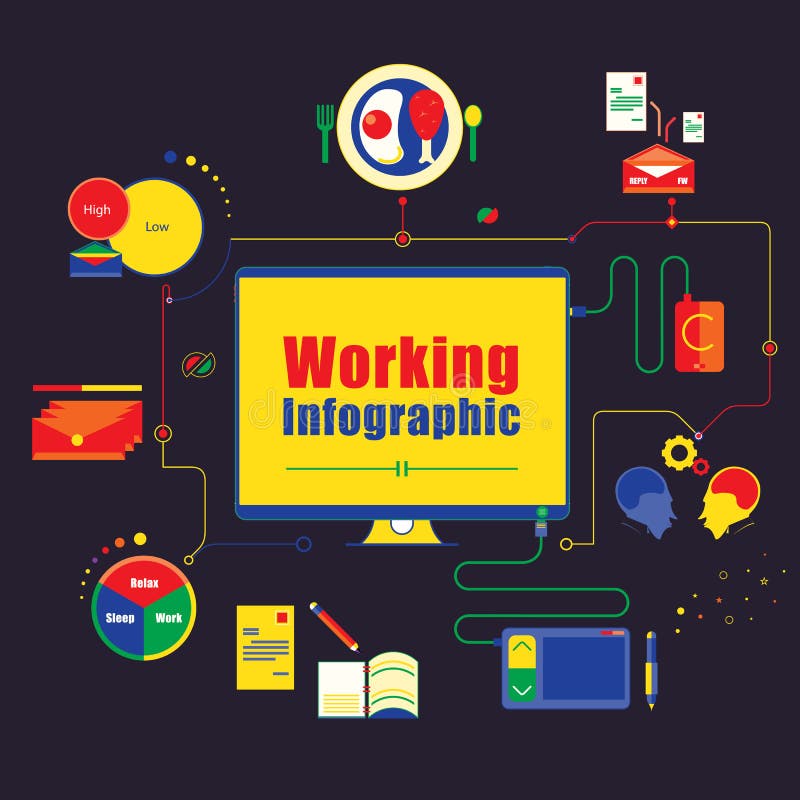 REPLY FW

High

Low

Working
Infographic

Relax
Sleep
Work