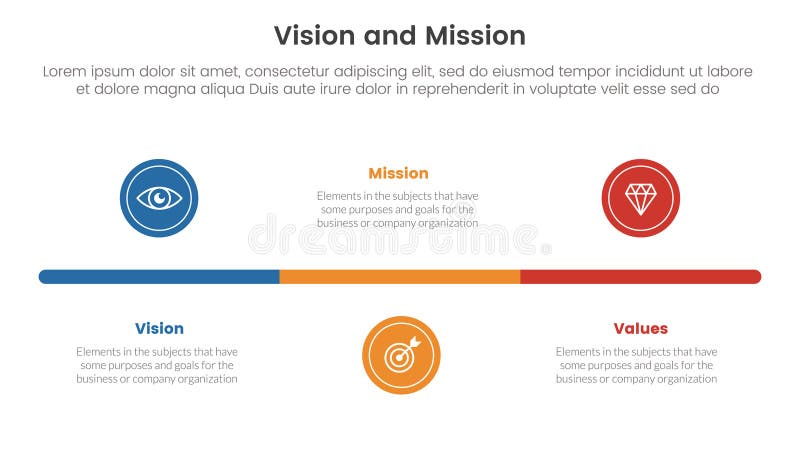 Vision and Mission

Lorem ipsum dolor sit amet, consectetur adipiscing elit, sed do eiusmod tempor incididunt ut labore et dolore magna aliqua Duis aute irure dolor in reprehenderit in voluptate velit esse sed do

Mission

Elements in the subjects that have some purposes and goals for the business or company organization

dreamstime

Vision

Elements in the subjects that have some purposes and goals for the business or company organization

Values

Elements in the subjects that have some purposes and goals for the business or company organization