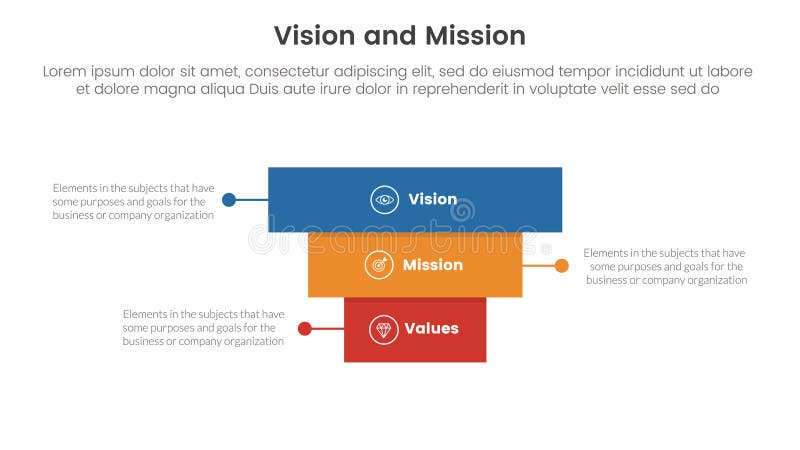 Vision and Mission

Lorem ipsum dolor sit amet, consectetur adipiscing elit, sed do eiusmod tempor incididunt ut labore et dolore magna aliqua Duis aute irure dolor in reprehenderit in voluptate velit esse sed do

Elements in the subjects that have some purposes and goals for the business or company organization

Vision

dreamstime

Mission

Elements in the subjects that have some purposes and goals for the business or company organization

Elements in the subjects that have some purposes and goals for the business or company organization

Values