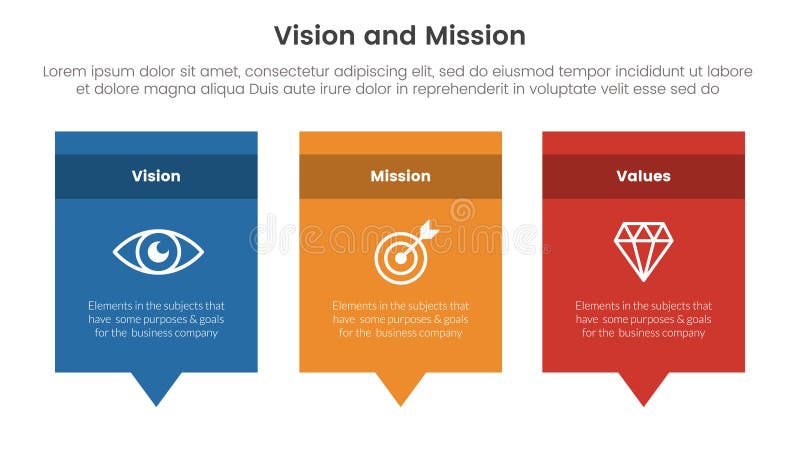 Vision and Mission

Lorem ipsum dolor sit amet, consectetur adipiscing elit, sed do eiusmod tempor incididunt ut labore et dolore magna aliqua Duis aute irure dolor in reprehenderit in voluptate velit esse sed do

Vision

Elements in the subjects that have some purposes & goals for the business company

Mission

Elements in the subjects that have some purposes & goals for the business company

Values

Elements in the subjects that have some purposes & goals for the business company

dreamstime