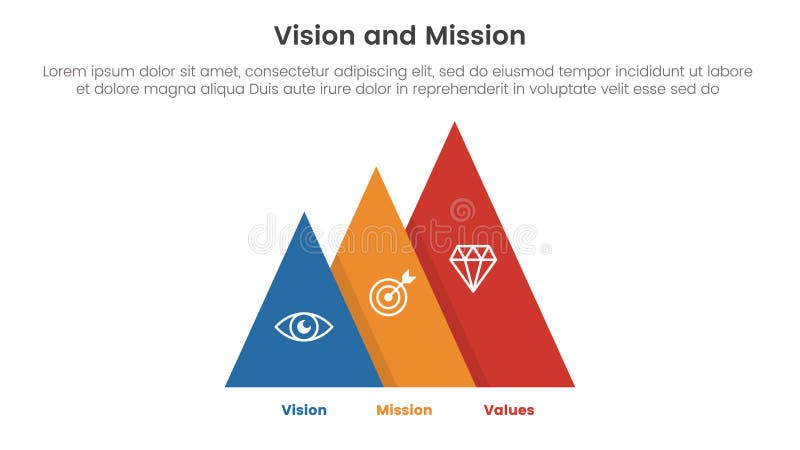 Vision and Mission

Lorem ipsum dolor sit amet, consectetur adipiscing elit, sed do eiusmod tempor incididunt ut labore et dolore magna aliqua Duis aute irure dolor in reprehenderit in voluptate velit esse sed do

dreamstime

Vision Mission Values