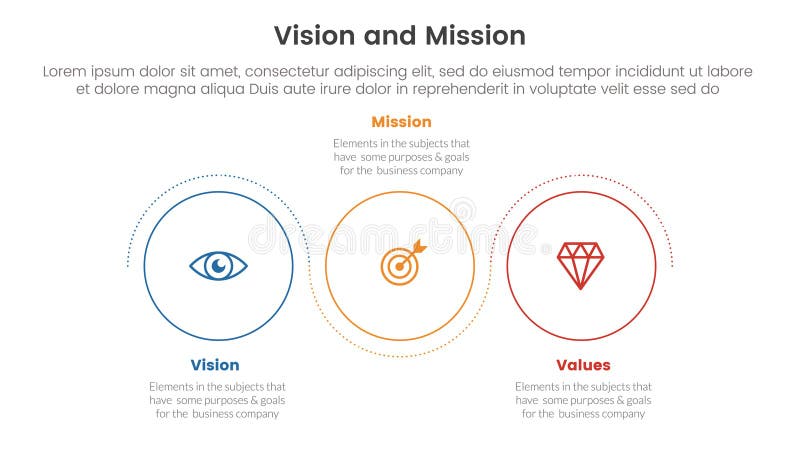 Vision and Mission

Lorem ipsum dolor sit amet, consectetur adipiscing elit, sed do eiusmod tempor incididunt ut labore et dolore magna aliqua Duis aute irure dolor in reprehenderit in voluptate velit esse sed do

Mission

Elements in the subjects that have some purposes & goals for the business company

dreamstime

Vision

Elements in the subjects that have some purposes & goals for the business company

Values

Elements in the subjects that have some purposes & goals for the business company