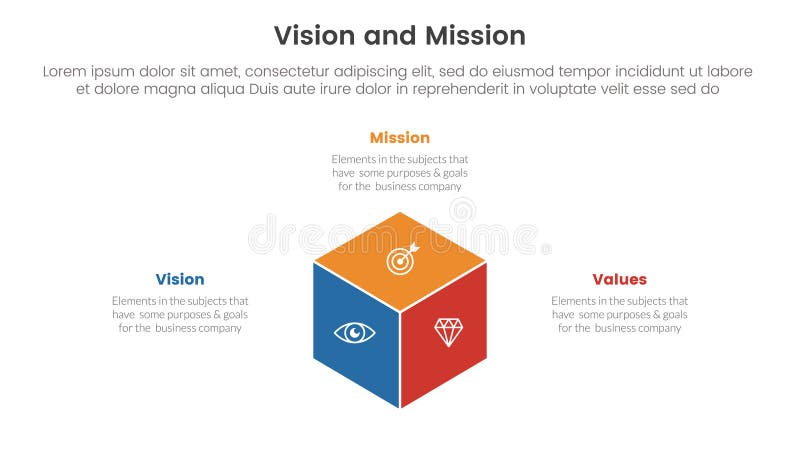 Vision and Mission

Lorem ipsum dolor sit amet, consectetur adipiscing elit, sed do eiusmod tempor incididunt ut labore et dolore magna aliqua Duis aute irure dolor in reprehenderit in voluptate velit esse sed do

Mission

Elements in the subjects that have some purposes & goals for the business company

dreamstime

Vision

Elements in the subjects that have some purposes & goals for the business company

Values

Elements in the subjects that have some purposes & goals for the business company