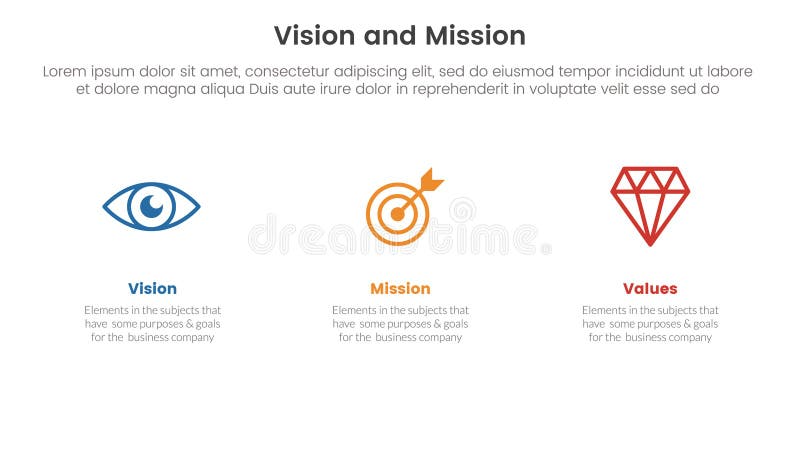 Vision and Mission

Lorem ipsum dolor sit amet, consectetur adipiscing elit, sed do eiusmod tempor incididunt ut labore et dolore magna aliqua Duis aute irure dolor in reprehenderit in voluptate velit esse sed do

dreamstime

Vision

Elements in the subjects that have some purposes & goals for the business company

Mission

Elements in the subjects that have some purposes & goals for the business company

Values

Elements in the subjects that have some purposes & goals for the business company