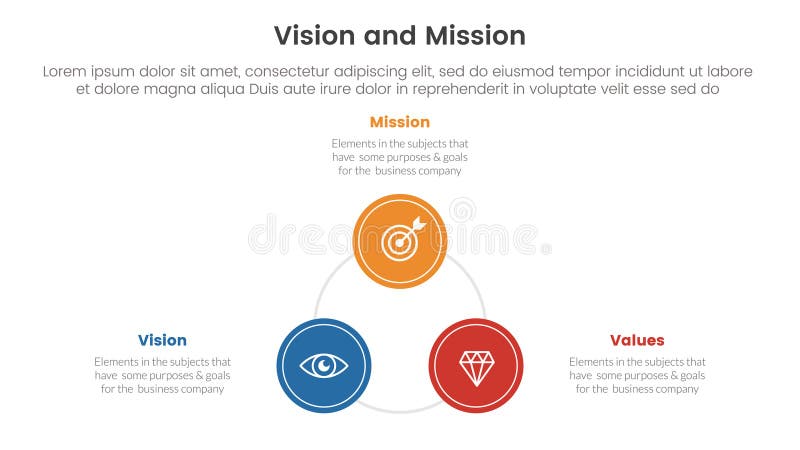 Vision and Mission

Lorem ipsum dolor sit amet, consectetur adipiscing elit, sed do eiusmod tempor incididunt ut labore et dolore magna aliqua Duis aute irure dolor in reprehenderit in voluptate velit esse sed do

Mission

Elements in the subjects that have some purposes & goals for the business company

dreamstime

Vision

Elements in the subjects that have some purposes & goals for the business company

Values

Elements in the subjects that have some purposes & goals for the business company