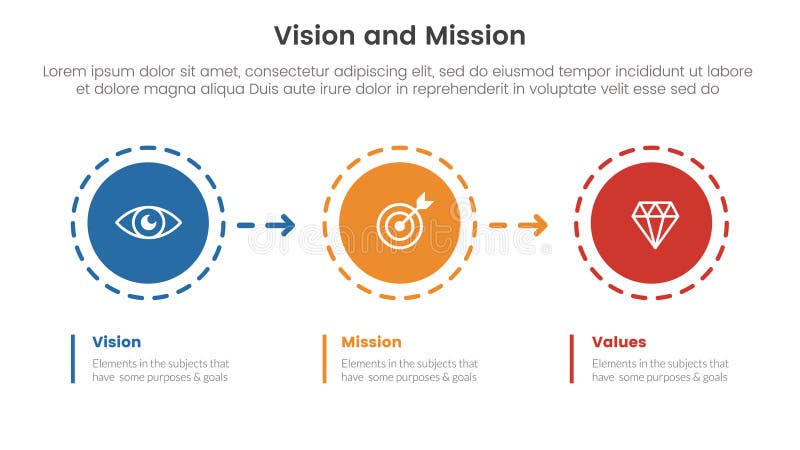 Vision and Mission

Lorem ipsum dolor sit amet, consectetur adipiscing elit, sed do eiusmod tempor incididunt ut labore et dolore magna aliqua Duis aute irure dolor in reprehenderit in voluptate velit esse sed do

dreamstime

Vision
Elements in the subjects that have some purposes & goals

Mission
Elements in the subjects that have some purposes & goals

Values
Elements in the subjects that have some purposes & goals