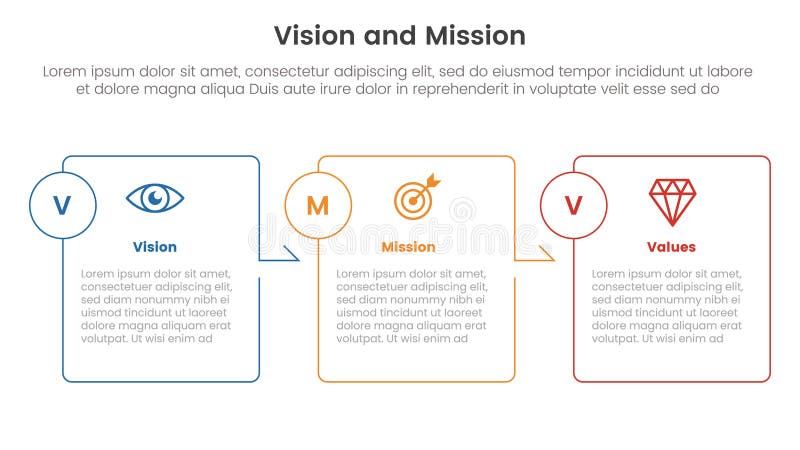 Vision and Mission

Lorem ipsum dolor sit amet, consectetur adipiscing elit, sed do eiusmod tempor incididunt ut labore et dolore magna aliqua Duis aute irure dolor in reprehenderit in voluptate velit esse sed do

V

Vision

Lorem ipsum dolor sit amet, consectetuer adipiscing elit, sed diam nonummy nibh ei uismod tincidunt ut laoreet dolore magna aliquam erat volutpat. Ut wisi enim ad

M

Mission

Lorem ipsum dolor sit amet, consectetuer adipiscing elit, sed diam nonummy nibh ei uismod tincidunt ut laoreet dolore magna aliquam erat volutpat. Ut wisi enim ad

V

Values

Lorem ipsum dolor sit amet, consectetuer adipiscing elit, sed diam nonummy nibh ei uismod tincidunt ut laoreet dolore magna aliquam erat volutpat. Ut wisi enim ad

dreamstime