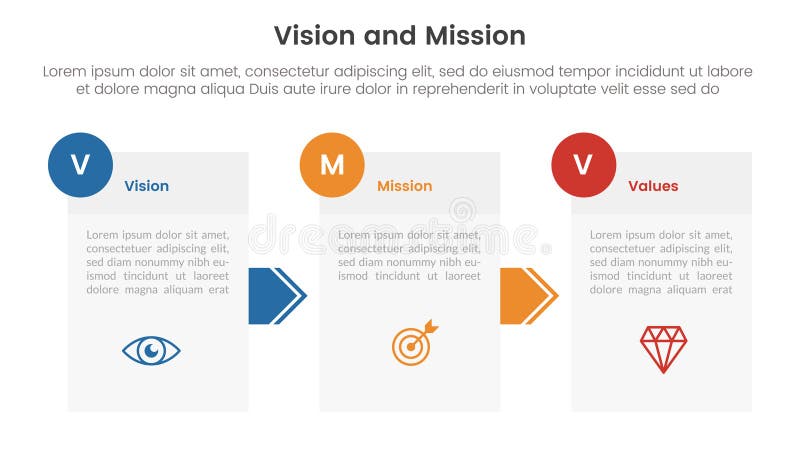 Vision and Mission

Lorem ipsum dolor sit amet, consectetur adipiscing elit, sed do eiusmod tempor incididunt ut labore et dolore magna aliqua Duis aute irure dolor in reprehenderit in voluptate velit esse sed do

V

Vision

Lorem ipsum dolor sit amet, consectetuer adipiscing elit, sed diam nonummy nibh euismod tincidunt ut laoreet dolore magna aliquam erat

M

Mission

Lorem ipsum dolor sit amet, consectetuer adipiscing elit, sed diam nonummy nibh euismod tincidunt ut laoreet

V

Values

Lorem ipsum dolor sit amet, consectetuer adipiscing elit, sed diam nonummy nibh euismod tincidunt ut laoreet dolore magna aliquam erat

dreamstime