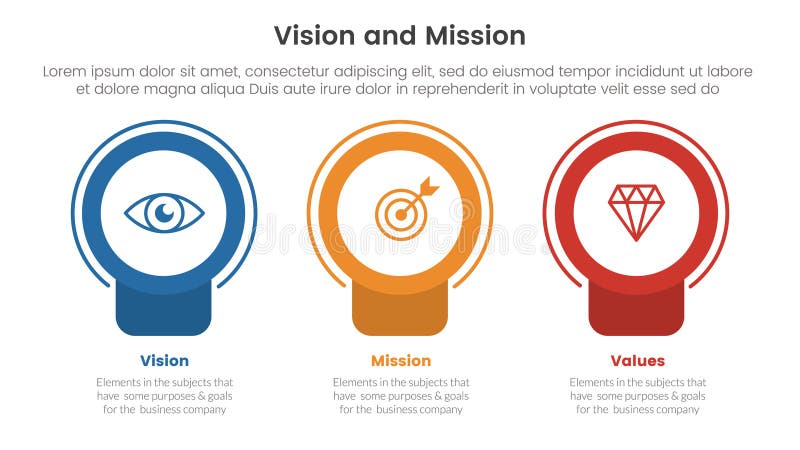 Vision and Mission

Lorem ipsum dolor sit amet, consectetur adipiscing elit, sed do eiusmod tempor incididunt ut labore et dolore magna aliqua Duis aute irure dolor in reprehenderit in voluptate velit esse sed do

dreamstime

Vision

Elements in the subjects that have some purposes & goals for the business company

Mission

Elements in the subjects that have some purposes & goals for the business company

Values

Elements in the subjects that have some purposes & goals for the business company