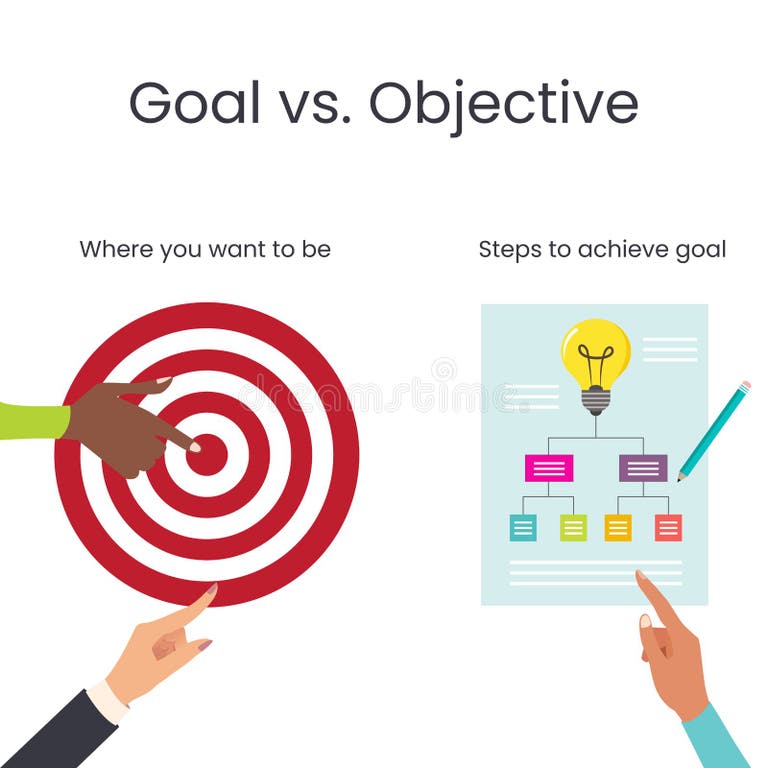 Goal vs. Objective

Where you want to be

Steps to achieve goal

dreamstime